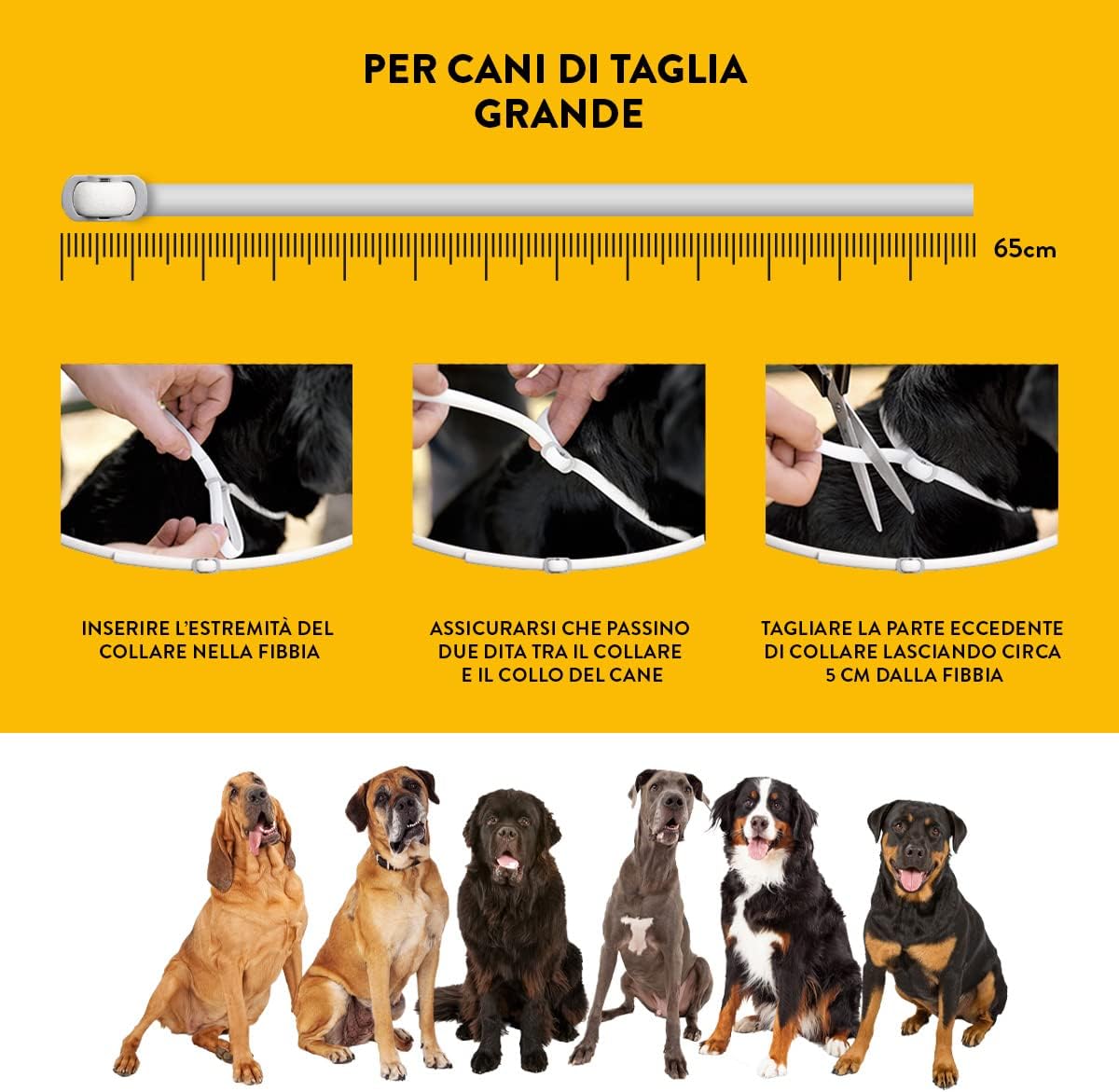 PER CANI DI TAGLIA GRANDE

65cm

INSERIRE L'ESTREMITÀ DEL COLLARE NELLA FIBBIA

ASSICURARSI CHE PASSINO DUE DITA TRA IL COLLARE E IL COLLO DEL CANE

TAGLIARE LA PARTE ECCEDENTE DI COLLARE LASCIANDO CIRCA 5 CM DALLA FIBBIA